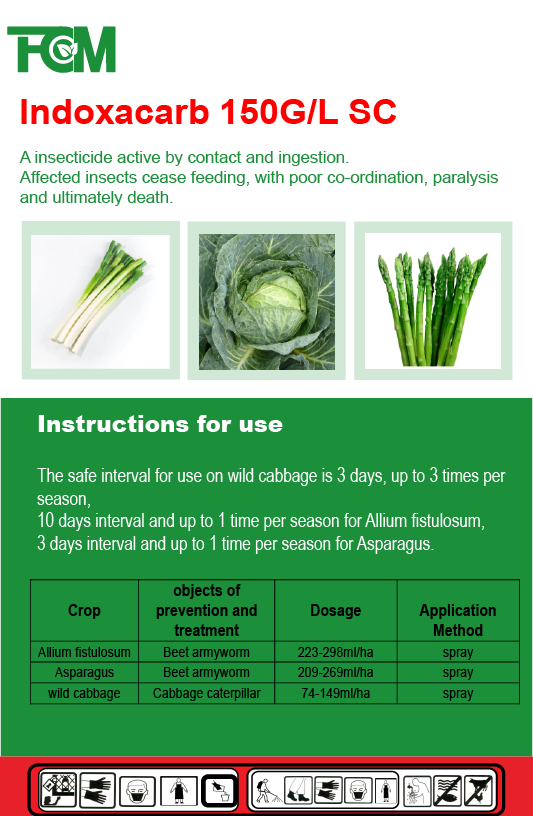 FCM

Indoxacarb 150G/L SC

A insecticide active by contact and ingestion.
Affected insects cease feeding, with poor co-ordination, paralysis and ultimately death.

Instructions for use

The safe interval for use on wild cabbage is 3 days, up to 3 times per season,
10 days interval and up to 1 time per season for Allium fistulosum,
3 days interval and up to 1 time per season for Asparagus.

| Crop | objects of prevention and treatment | Dosage | Application Method |
|---|---|---|---|
| Allium fistulosum | Beet armyworm | 223-298ml/ha | spray |
| Asparagus | Beet armyworm | 209-269ml/ha | spray |
| wild cabbage | Cabbage caterpillar | 74-149ml/ha | spray |